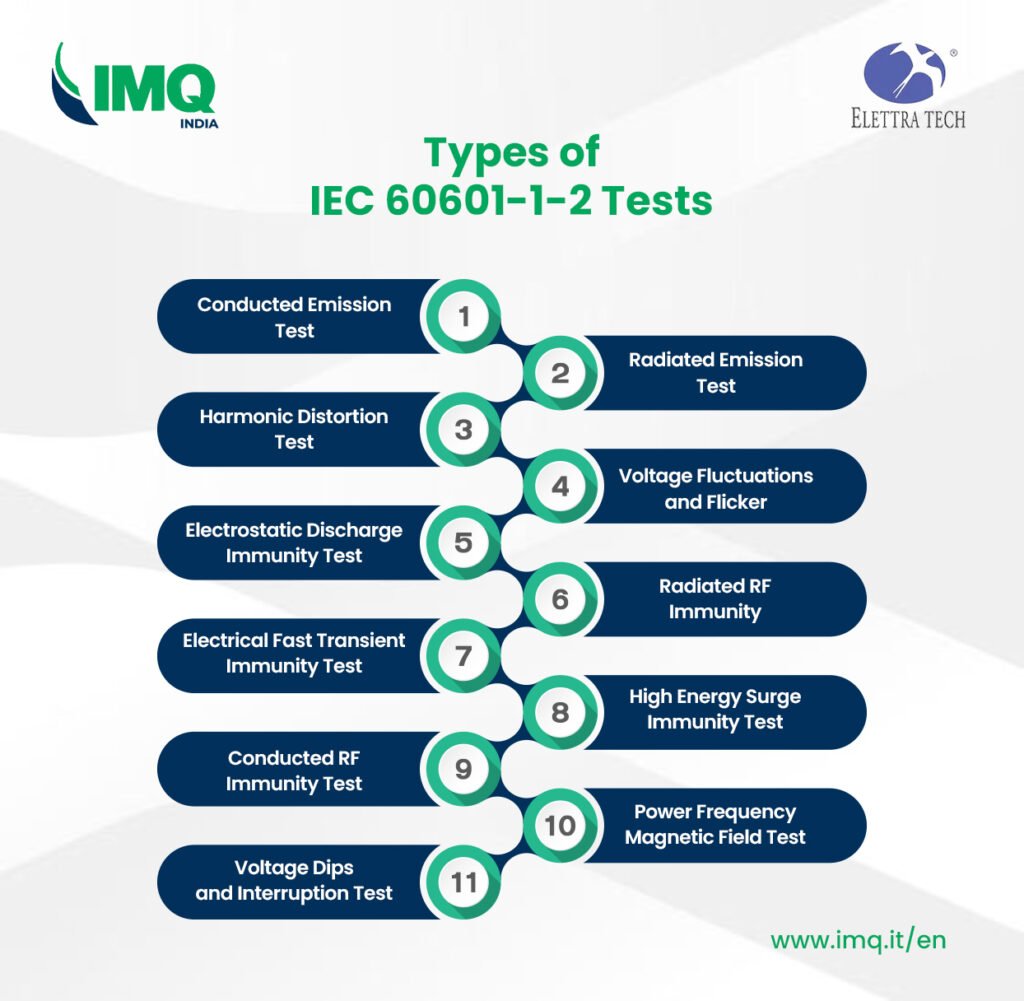 IMQ
INDIA

ELETTRA TECH

Types of
IEC 60601-1-2 Tests

Conducted Emission Test
1

2
Radiated Emission Test

Harmonic Distortion Test
3

4
Voltage Fluctuations and Flicker

Electrostatic Discharge Immunity Test
5

6
Radiated RF Immunity

Electrical Fast Transient Immunity Test
7

8
High Energy Surge Immunity Test

Conducted RF Immunity Test
9

10
Power Frequency Magnetic Field Test

Voltage Dips and Interruption Test
11

www.imq.it/en